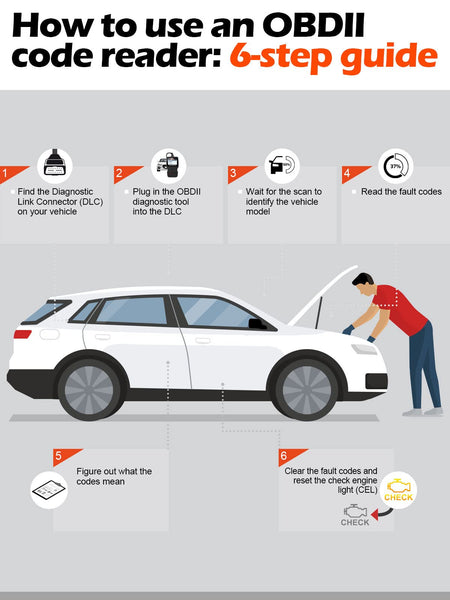 How to use an OBDII code reader: 6-step guide

1
Find the Diagnostic Link Connector (DLC) on your vehicle

2
Plug in the OBDII diagnostic tool into the DLC

3
Wait for the scan to identify the vehicle model

4
37%
Read the fault codes

5
Figure out what the codes mean

6
Clear the fault codes and reset the check engine light (CEL)
CHECK
CHECK