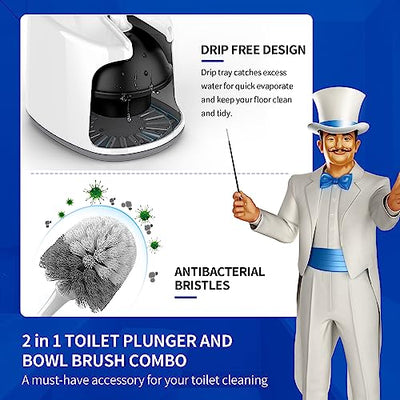 DRIP FREE DESIGN

Drip tray catches excess water for quick evaporate and keep your floor clean and tidy.

ANTIBACTERIAL BRISTLES

2 in 1 TOILET PLUNGER AND BOWL BRUSH COMBO

A must-have accessory for your toilet cleaning