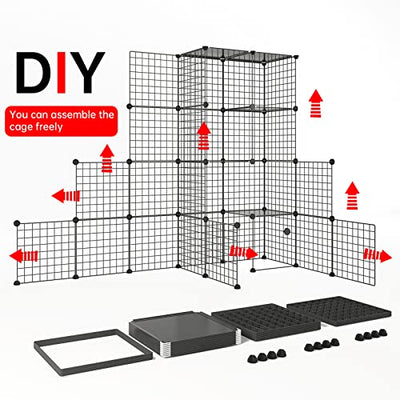 DIY

You can assemble the cage freely