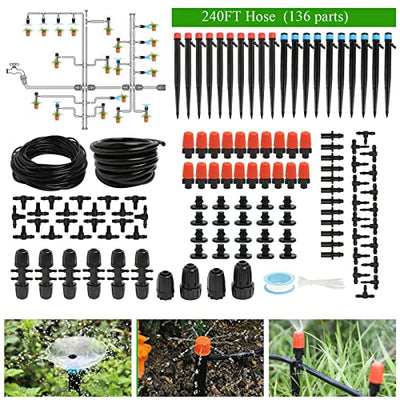 240FT Hose (136 parts)