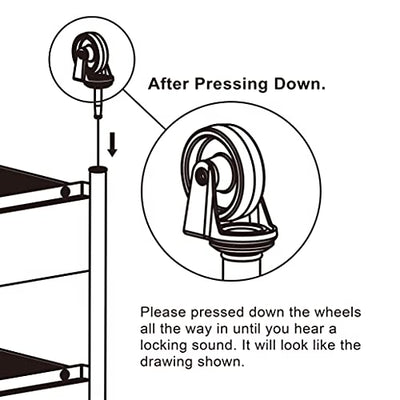 After Pressing Down.

Please pressed down the wheels all the way in until you hear a locking sound. It will look like the drawing shown.