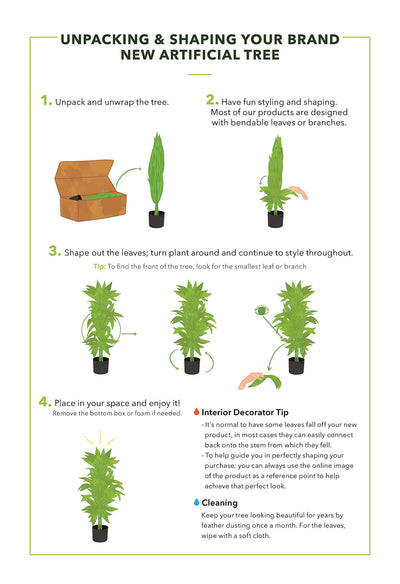 UNPACKING & SHAPING YOUR BRAND NEW ARTIFICIAL TREE

1. Unpack and unwrap the tree.

2. Have fun styling and shaping. Most of our products are designed with bendable leaves or branches.

3. Shape out the leaves; turn plant around and continue to style throughout.

Tip: To find the front of the tree, look for the smallest leaf or branch

4. Place in your space and enjoy it!
Remove the bottom box or foam if needed.

Interior Decorator Tip

- It's normal to have some leaves fall off your new product, in most cases they can easily connect back onto the stem from which they fell.
- To help guide you in perfectly shaping your purchase; you can always use the online image of the product as a reference point to help achieve that perfect look.

Cleaning

Keep your tree looking beautiful for years by feather dusting once a month. For the leaves, wipe with a soft cloth.