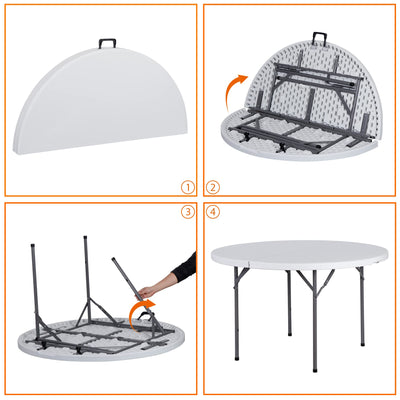 1
2
3
4