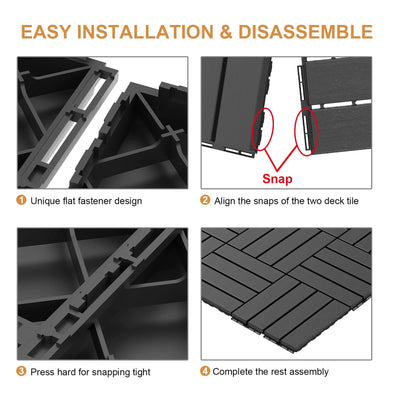 EASY INSTALLATION & DISASSEMBLE

Snap

1 Unique flat fastener design

2 Align the snaps of the two deck tile

3 Press hard for snapping tight

4 Complete the rest assembly