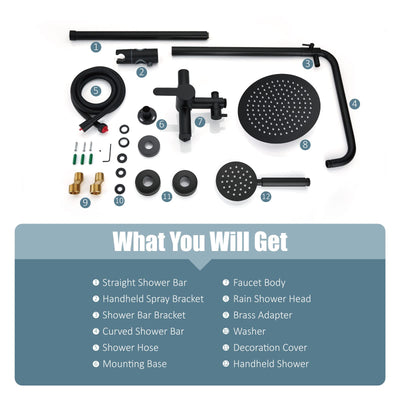 1
2
3
4
5
6
7
8
9
10
11
12

What You Will Get

1 Straight Shower Bar
2 Handheld Spray Bracket
3 Shower Bar Bracket
4 Curved Shower Bar
5 Shower Hose
6 Mounting Base

7 Faucet Body
8 Rain Shower Head
9 Brass Adapter
10 Washer
11 Decoration Cover
12 Handheld Shower